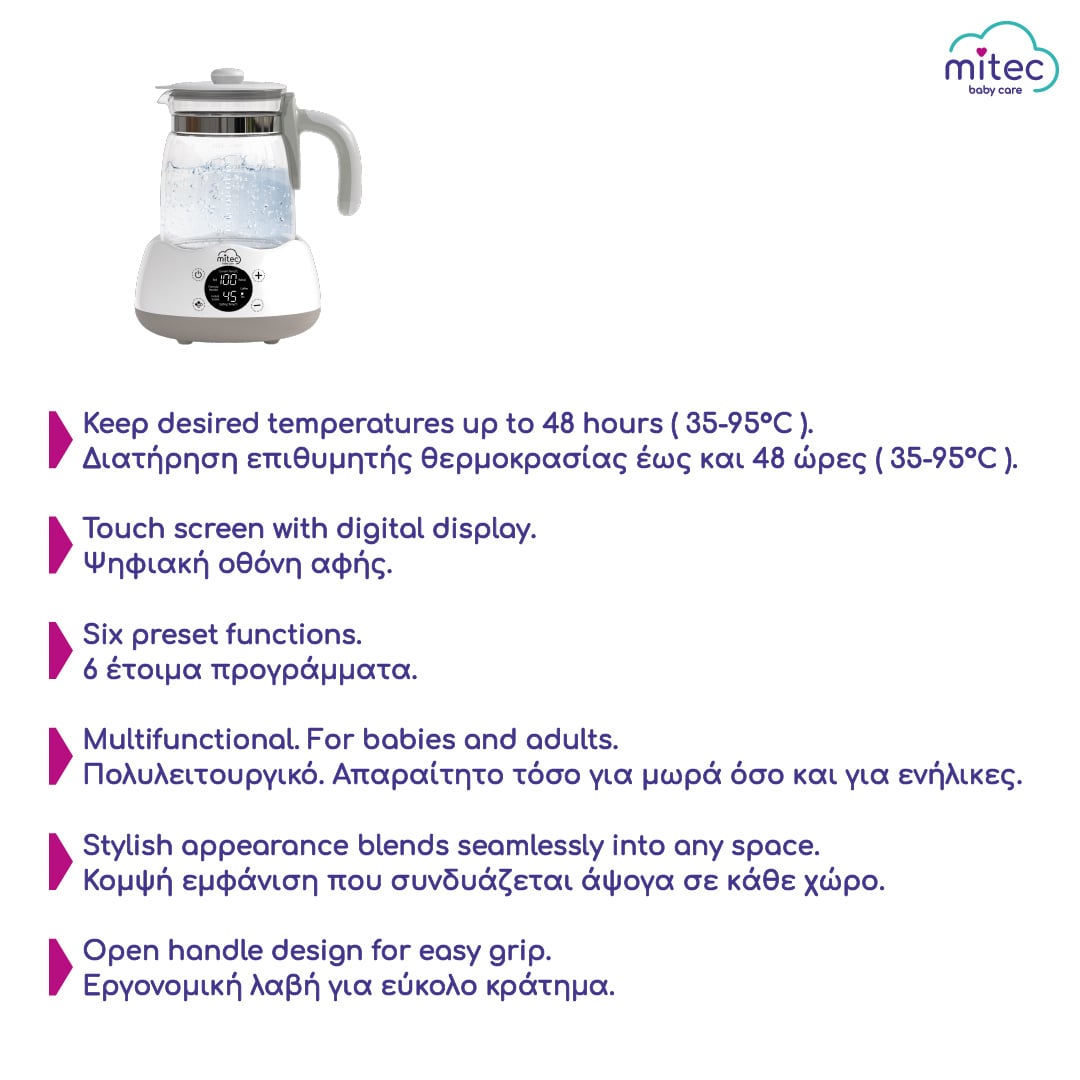 mitec
baby care

mitec

100
45

Keep desired temperatures up to 48 hours ( 35-95°C ).
Διατήρηση επιθυμητής θερμοκρασίας έως και 48 ώρες ( 35-95°C ).

Touch screen with digital display.
Ψηφιακή οθόνη αφής.

Six preset functions.
6 έτοιμα προγράμματα.

Multifunctional. For babies and adults.
Πολυλειτουργικό. Απαραίτητο τόσο για μωρά όσο και για ενήλικες.

Stylish appearance blends seamlessly into any space.
Κομψή εμφάνιση που συνδυάζεται άψογα σε κάθε χώρο.

Open handle design for easy grip.
Εργονομική λαβή για εύκολο κράτημα.